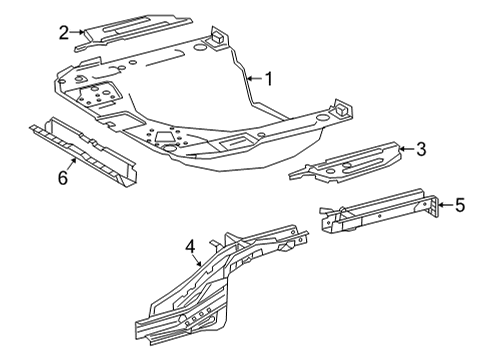 2
1
6
3
5
4