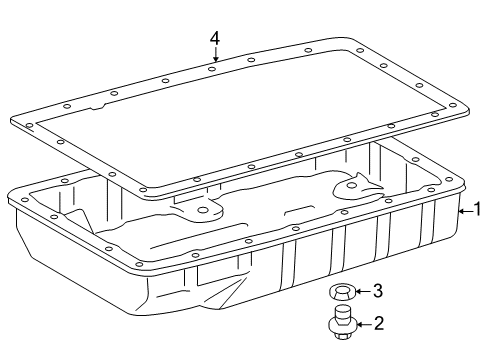 4
1
3
2