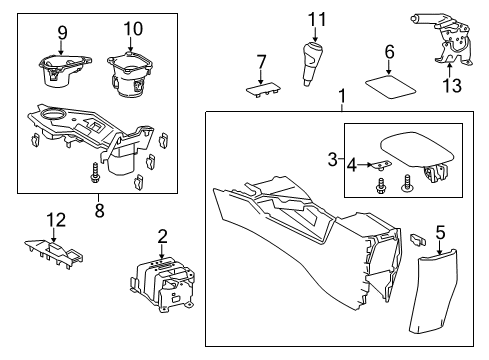 9
10
11
7
6
13
1
3
4
8
12
2
5