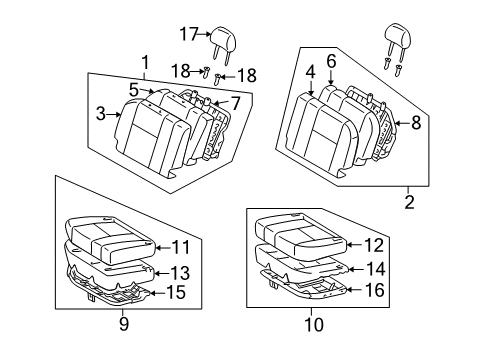 17
1
18
18
5
7
3
6
4
8
2
11
13
15
9
12
14
16
10