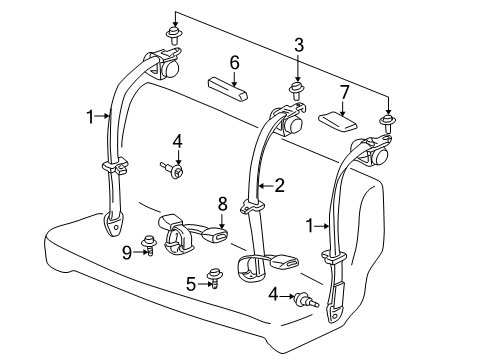 3
6
7
1
4
2
8
1
9
5
4