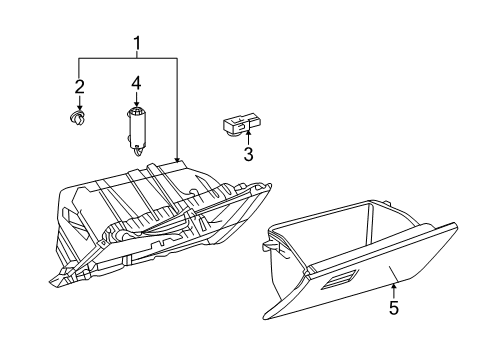 1
2
4
3
5