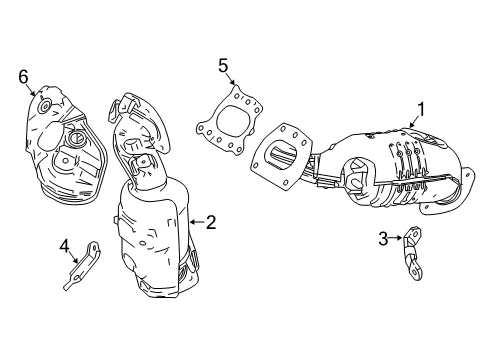 6
5
1
2
4
3