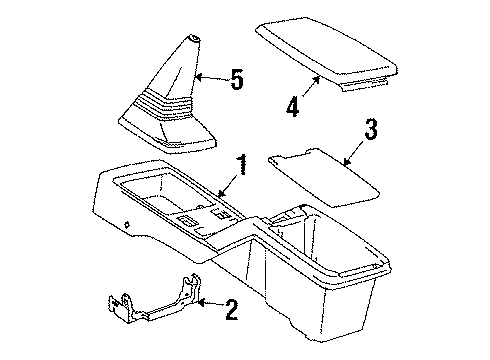 5
4
3
1
2