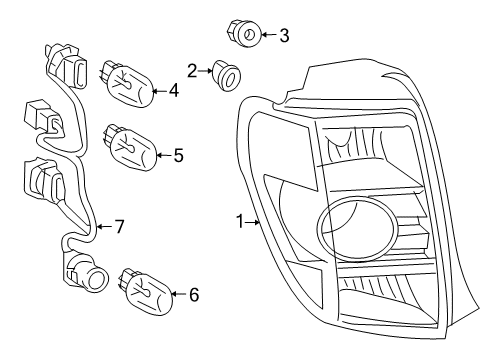 3
2
4
5
1
7
6