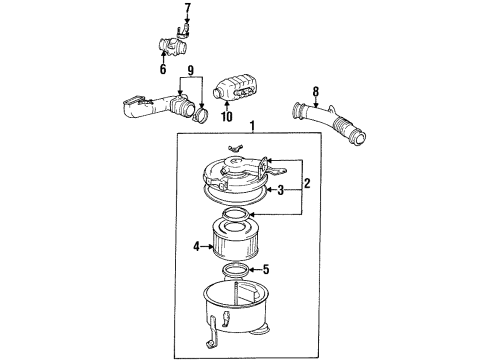 7
6
9
10
8
1
2
3
4
5