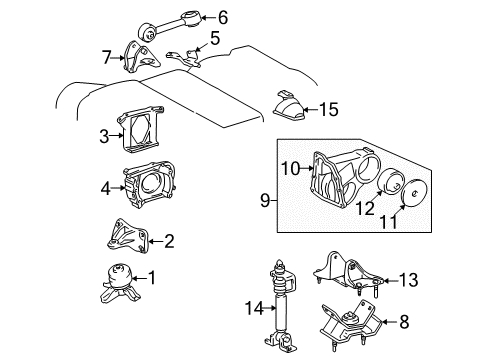 6
5
7
15
3
10
4
9
12
11
2
1
13
14
8