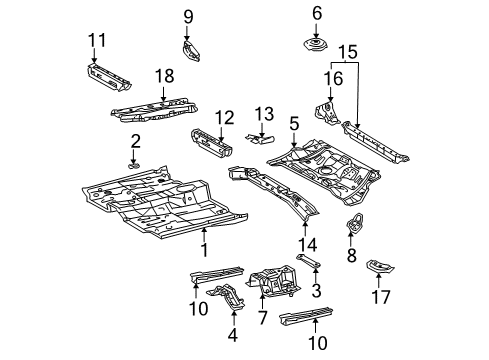 11
9
6
15
16
18
12
13
5
2
1
14
8
3
17
10
7
4
10