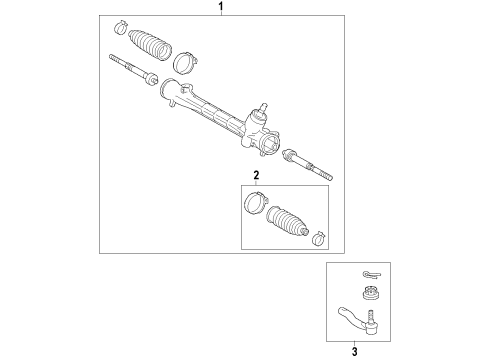 1

2

3