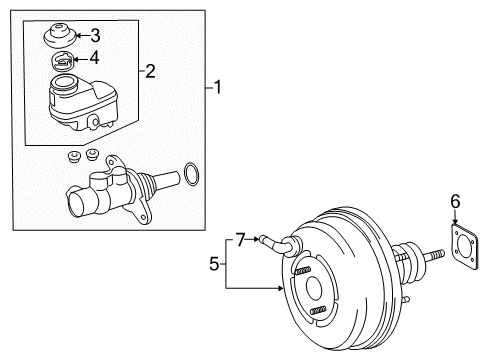 3
4
2
1
6
7
5