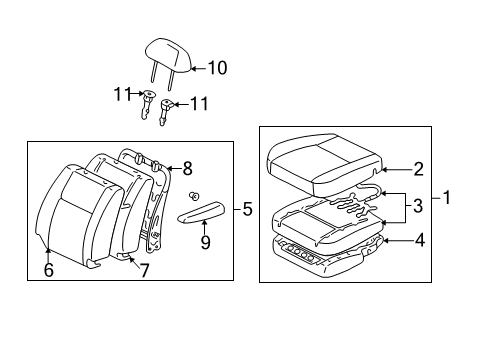 10
11
11
8
5
9
6
7
2
1
3
4