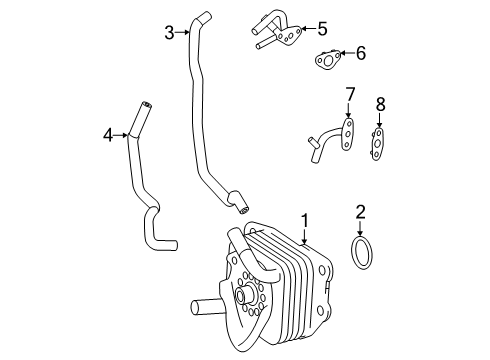 3
5
6
7
8
4
1
2