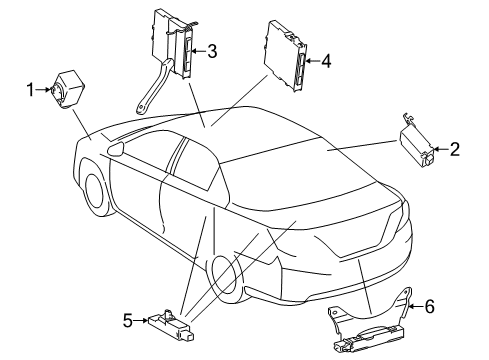 1
3
4
2
5
6