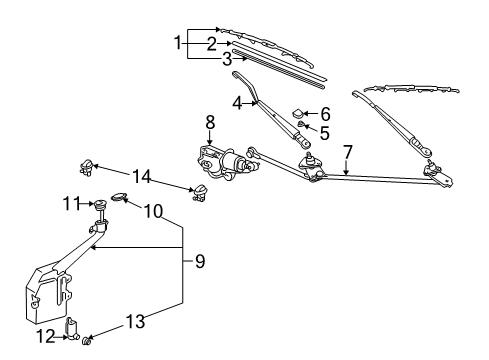 1
2
3
4
6
5
8
7
14
11
10
9
13
12