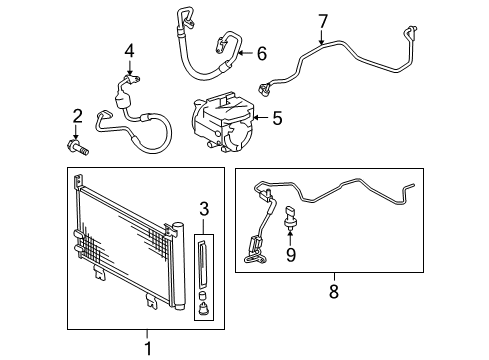 7
4
6
2
5
3
9
8
1