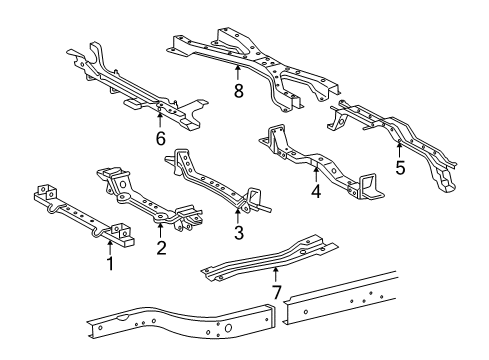 8
6
5
4
3
2
1
7