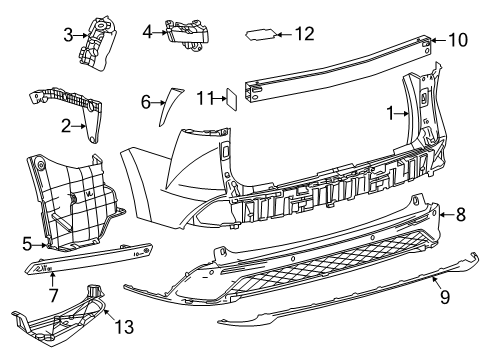 3
4
12
10
6
11
1
2
8
5
7
9
13