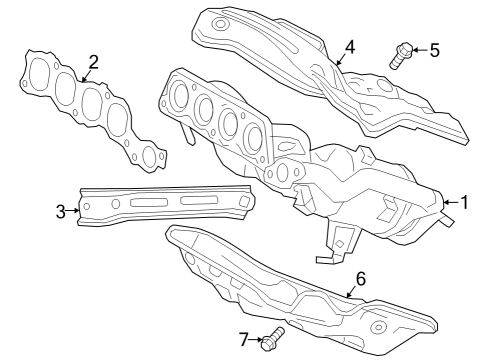 2
4
5
3
1
6
7