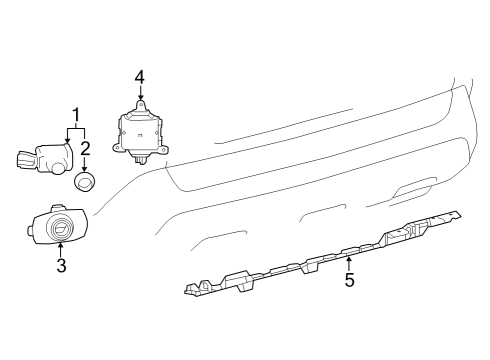 4
1
2
3
5