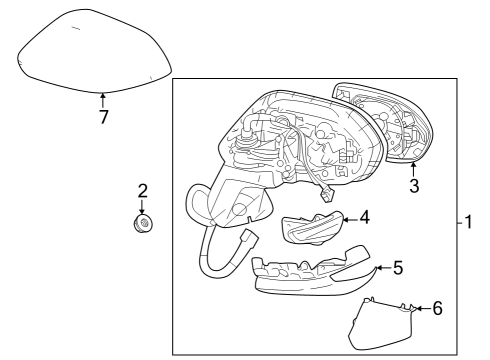 7
2
3
4
1
5
6