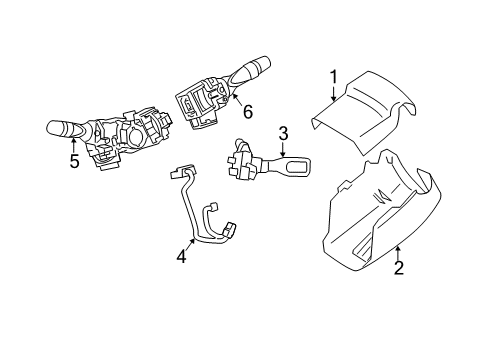 1
6
3
5
4
2