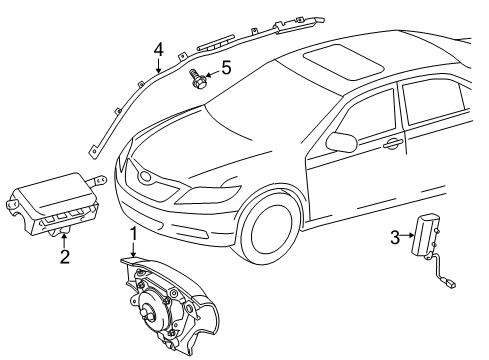 4
5
2
1
3