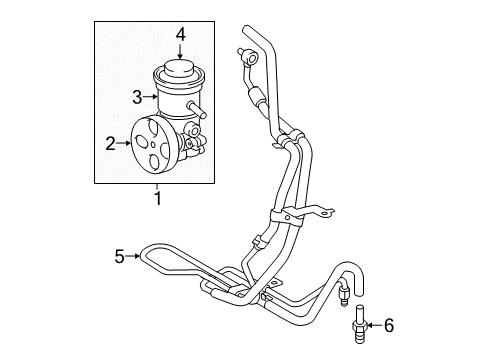 4
3
2
1
5
6