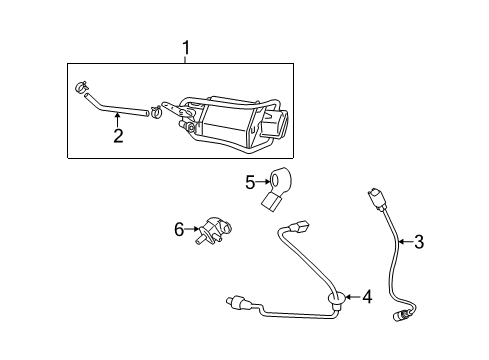 1
2
5
6
3
4