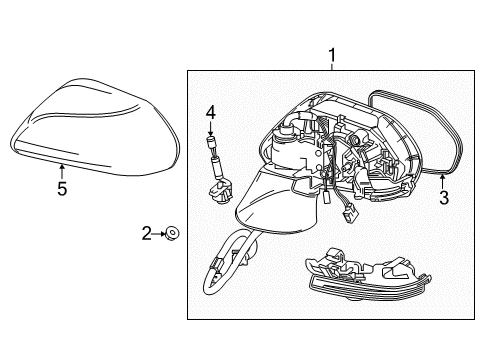 1
4
5
3
2