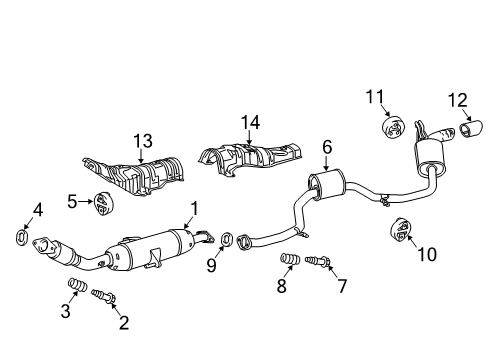 11
12
14
13
6
5
4
1
9
10
8
7
3
2