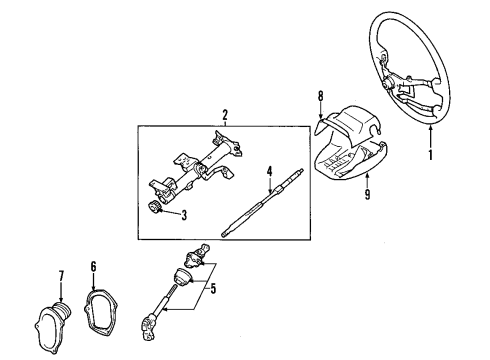 2
8
1
4
9
3
7
6
5