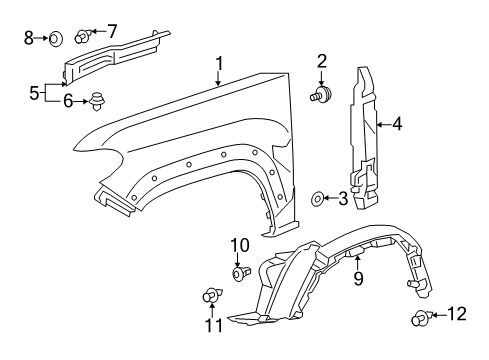 8
7
1
2
5
6
4
3
10
9
11
12