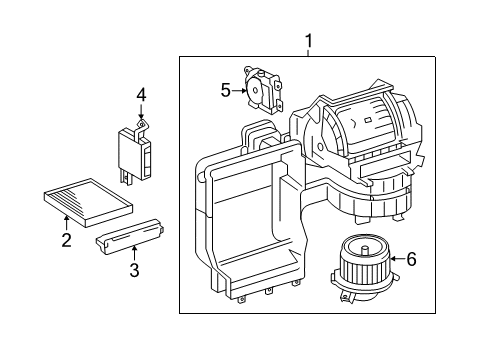 1
5
4
2
3
6