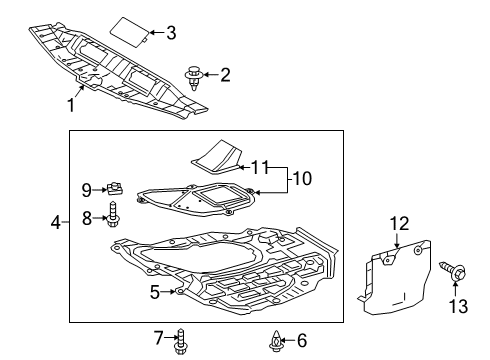 3
2
1
11
10
9
8
4
12
5
13
7
6