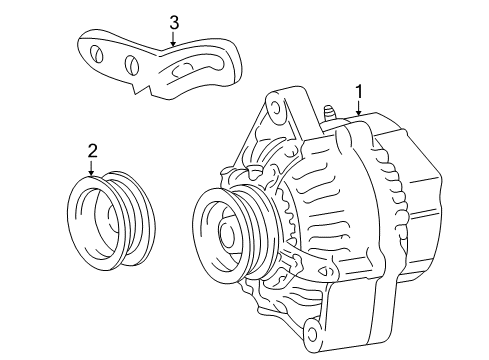 3
1
2