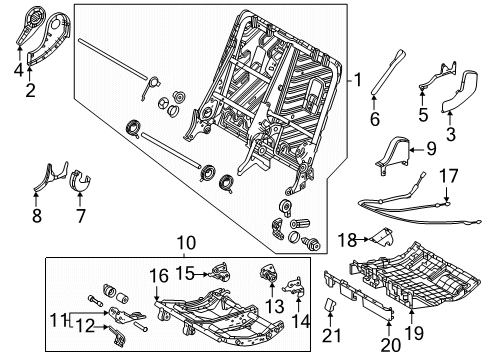 4
2
1
6
5
3
9
17
8
7
10
18
16
15
13
14
11
12
21
20
19