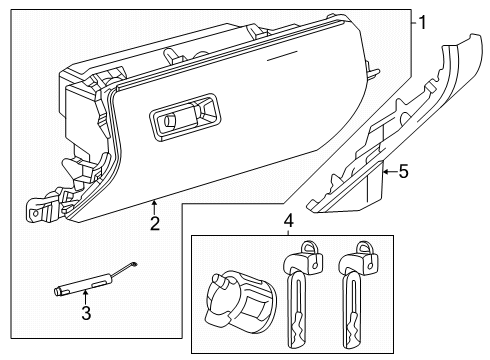 1
5
2
4
3