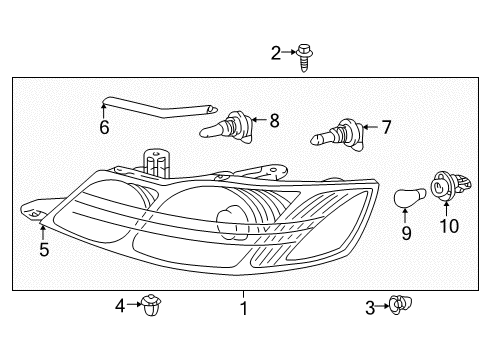 2
6
8
7
5
9
10
4
1
3