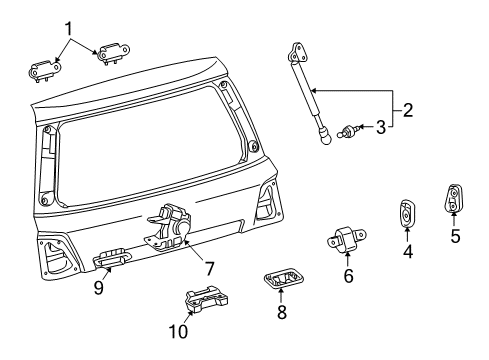 1
2
3
4
5
6
7
8
9
10