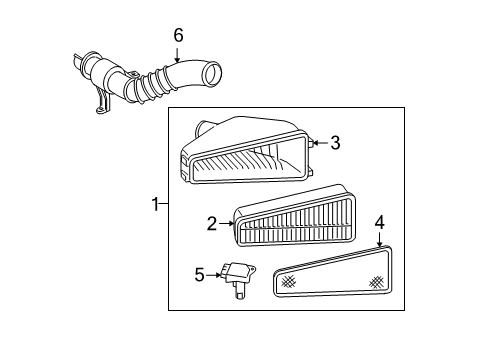 6
3
1
2
4
5