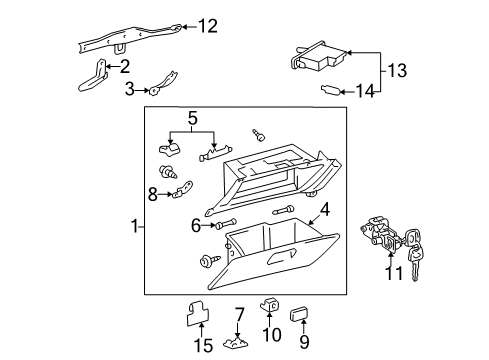 12
2
3
13
14
5
8
1
6
4
11
15
7
10
9