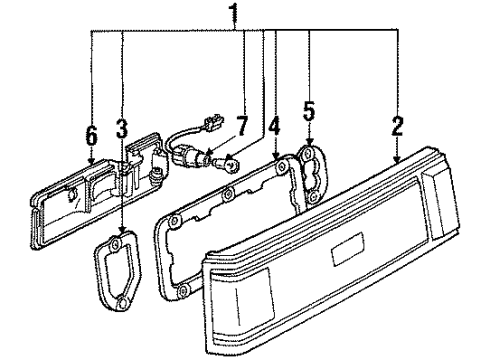 1
6
3
7
4
5
2