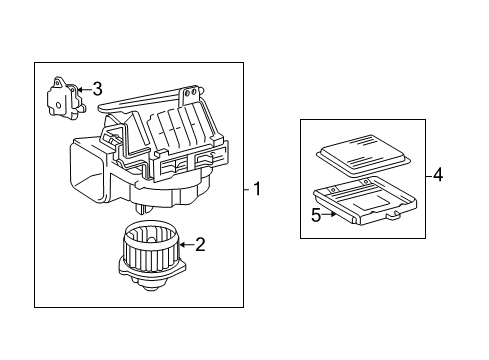 3
1
2
4
5