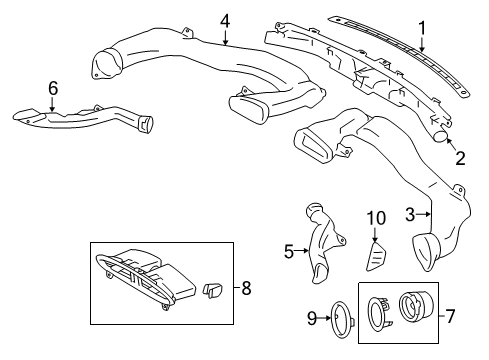 4
1
6
2
3
10
5
8
9
7