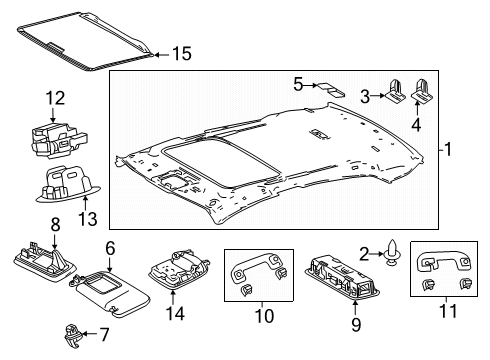 15
12
5
3
4
1
13
8
6
2
14
10
9
11
7