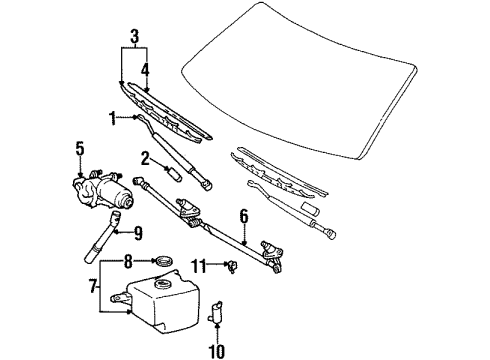 3
4
1
5
2
6
9
8
11
7
10