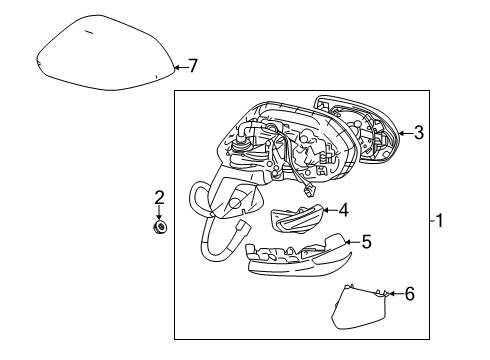 7
3
2
4
1
5
6