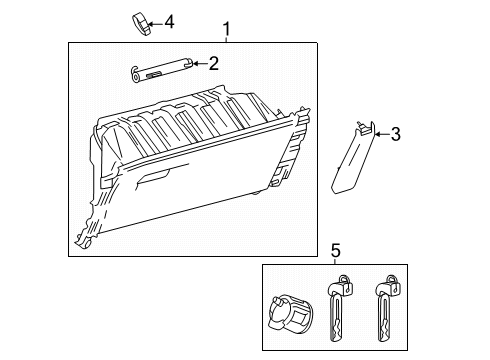 4
1
2
3
5