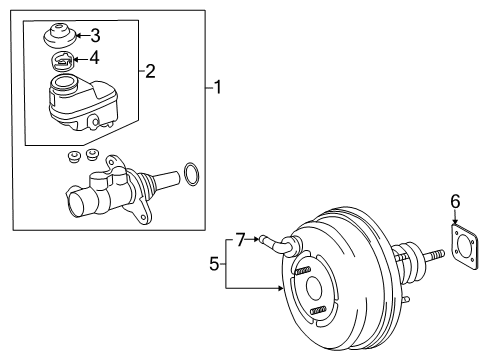 3
4
2
1
6
7
5