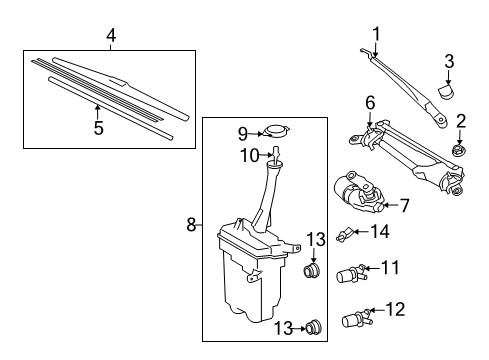 4
5
1
3
6
2
9
10
7
8
14
13
11
12
13